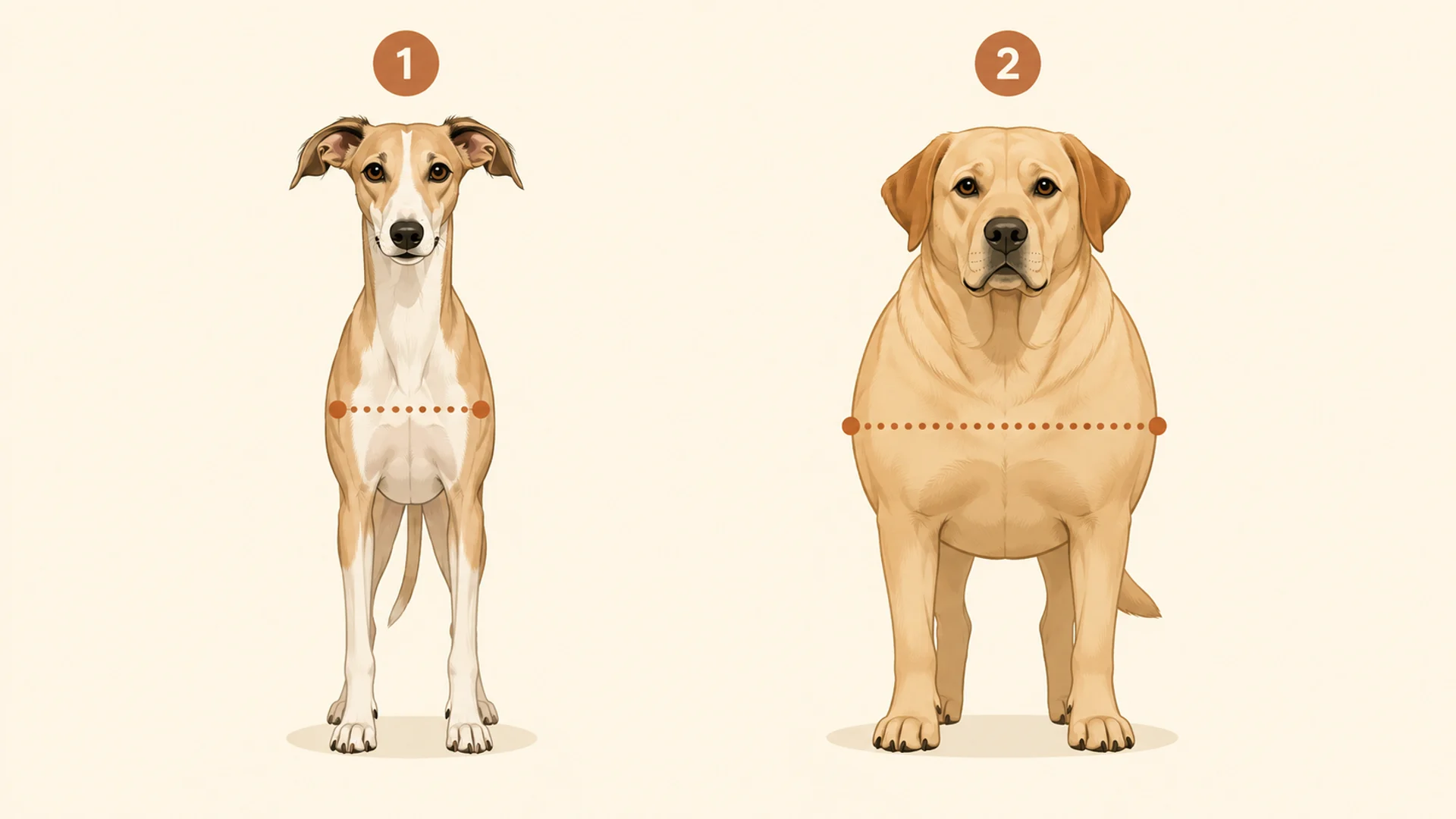 1

2