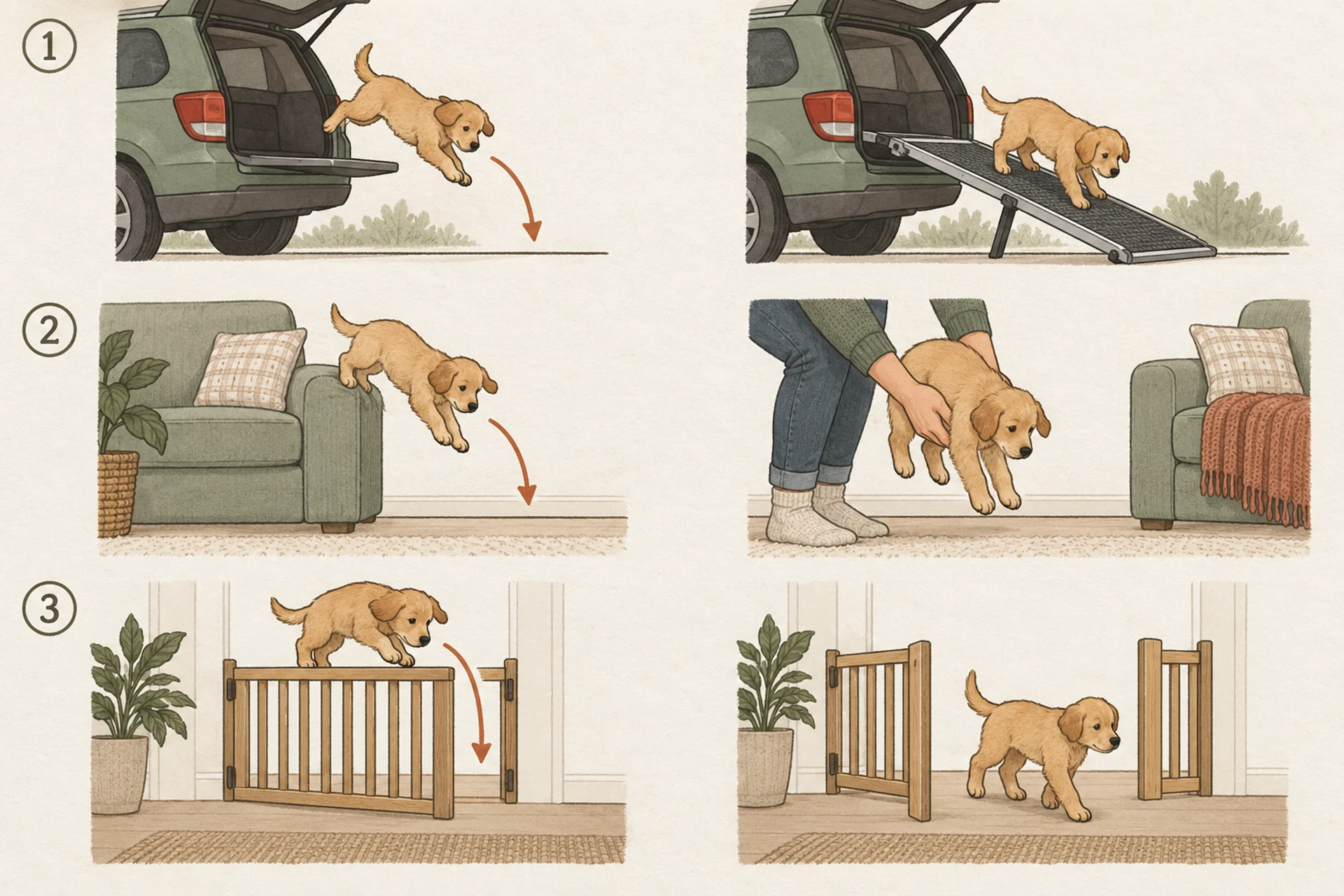 ①

②

③