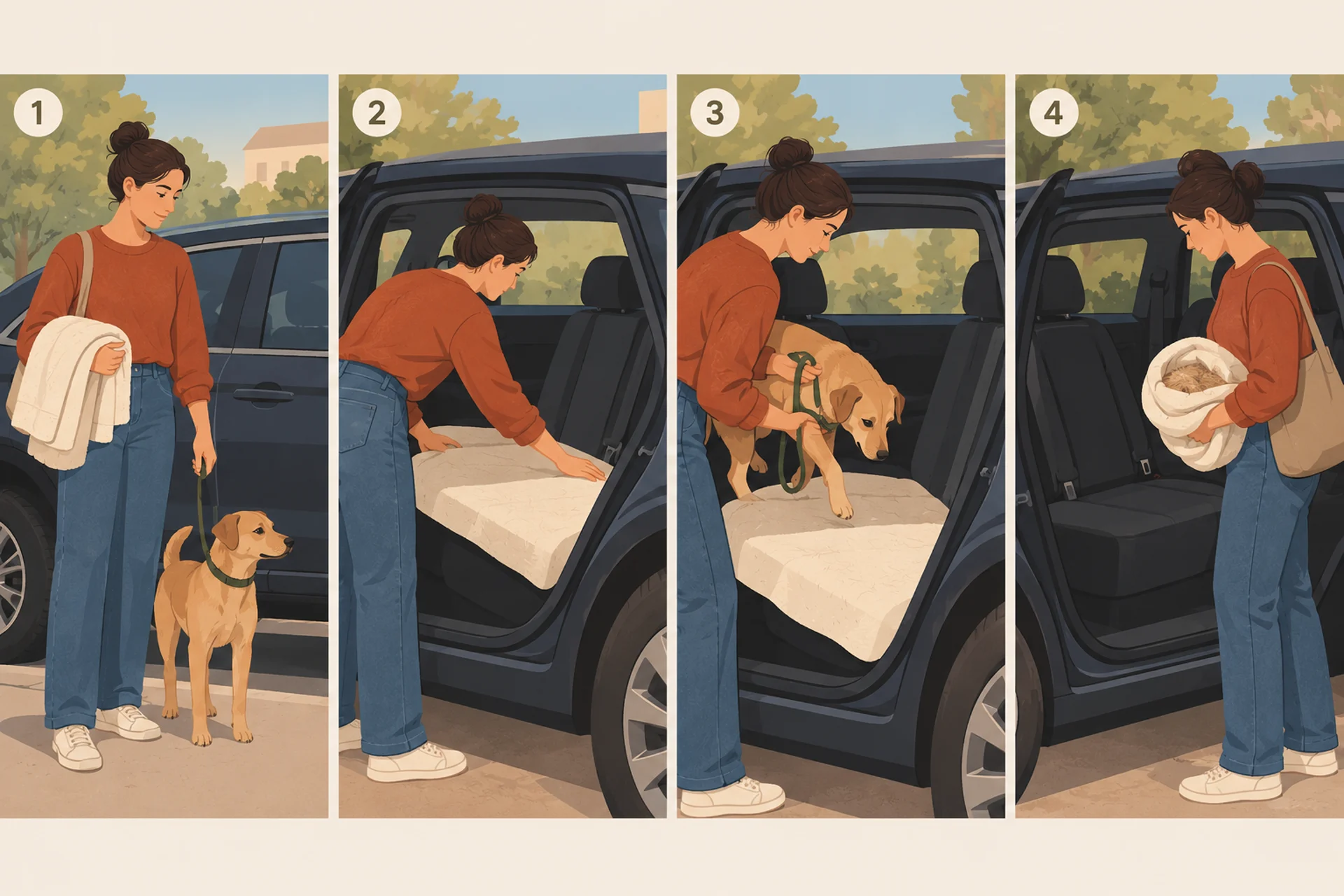 1

2

3

4