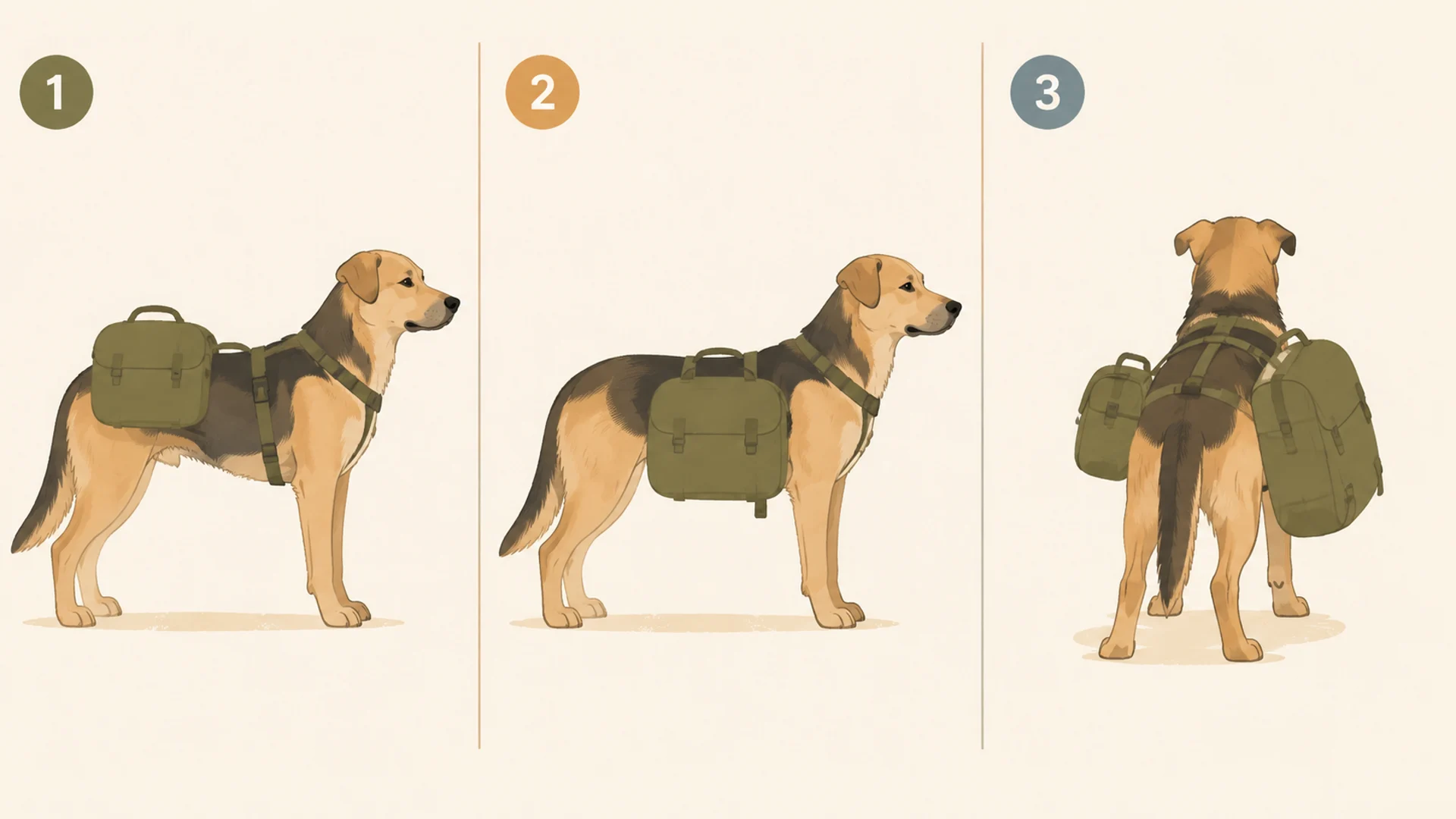 1

2

3