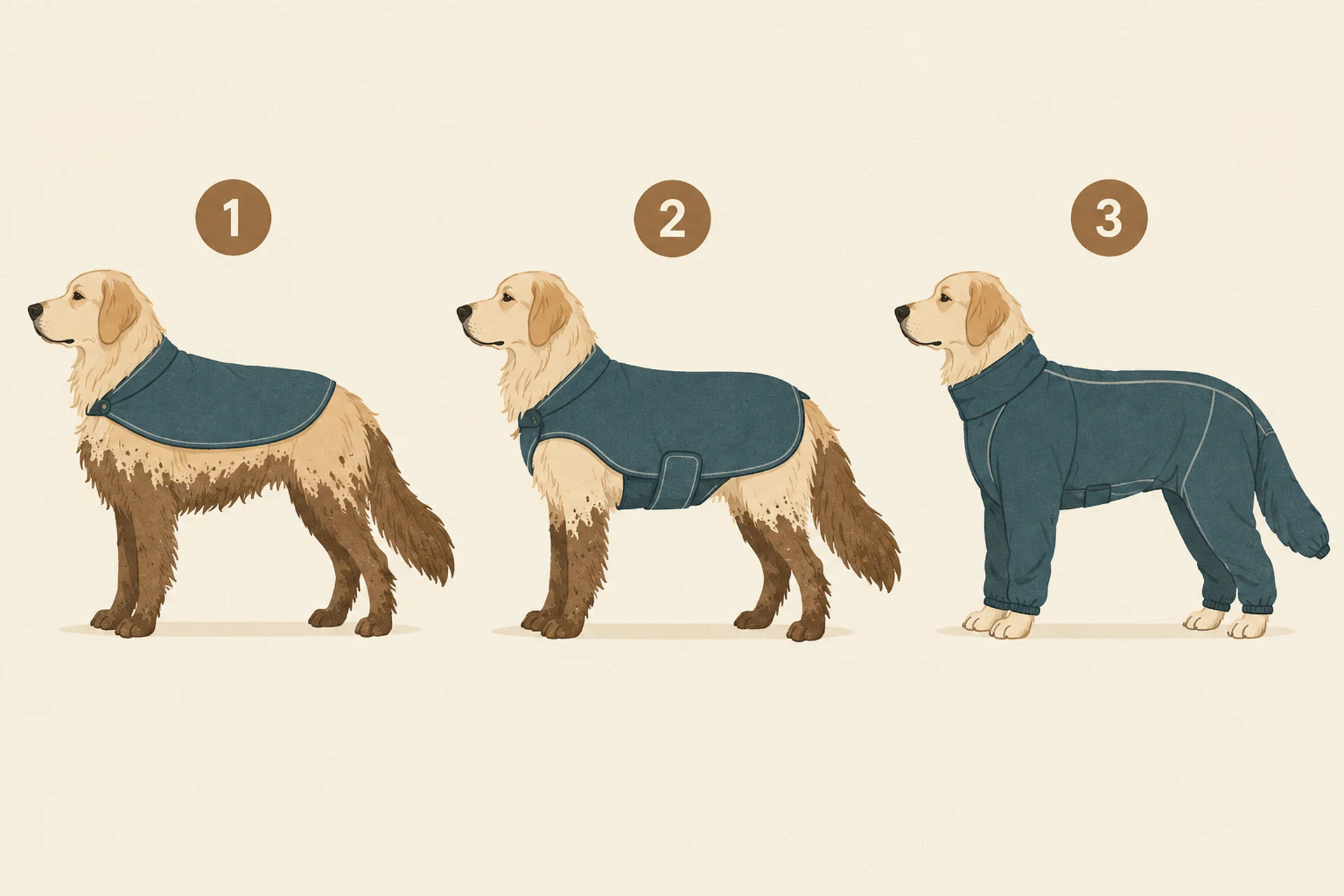 1

2

3