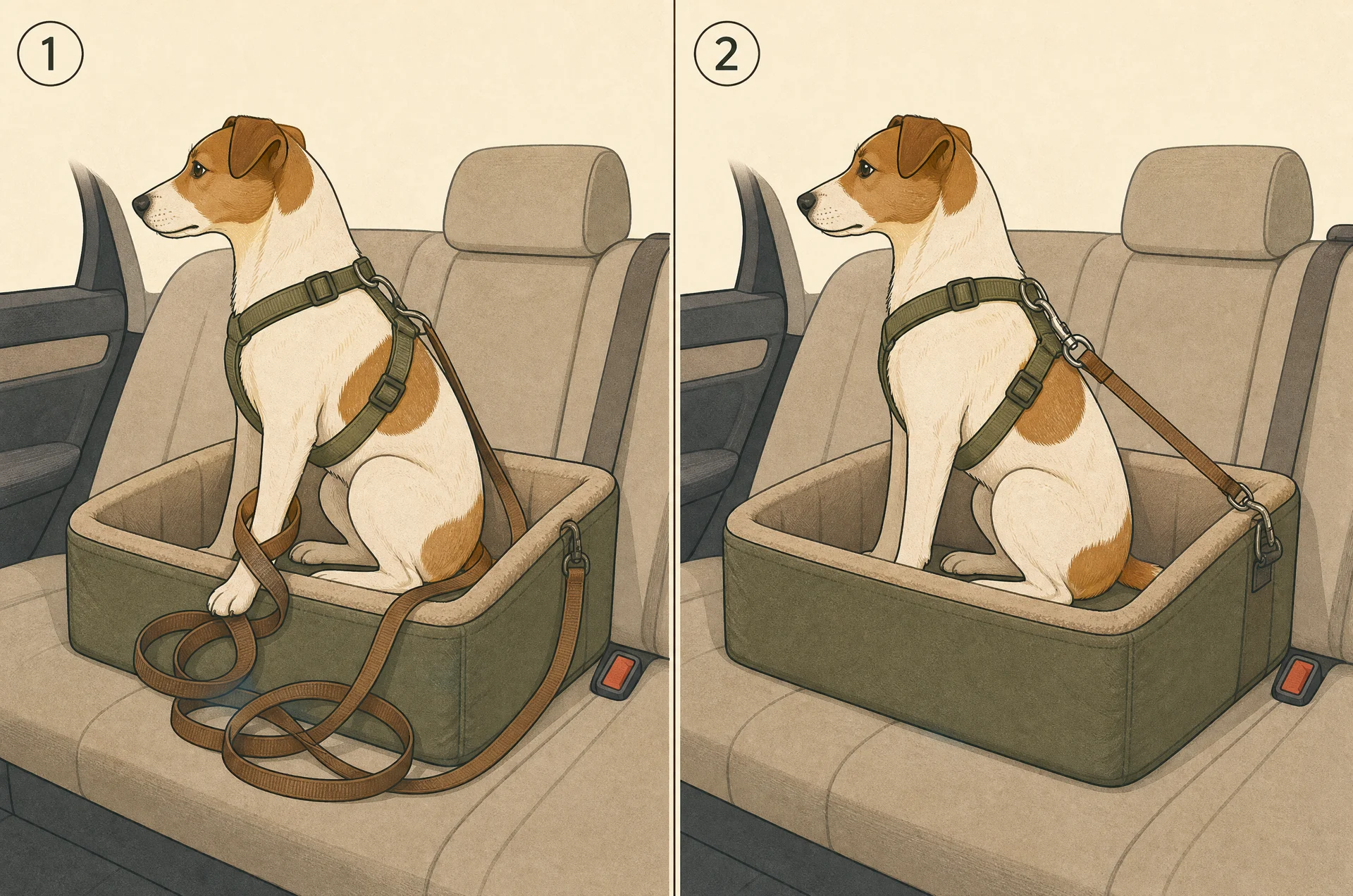 1

2