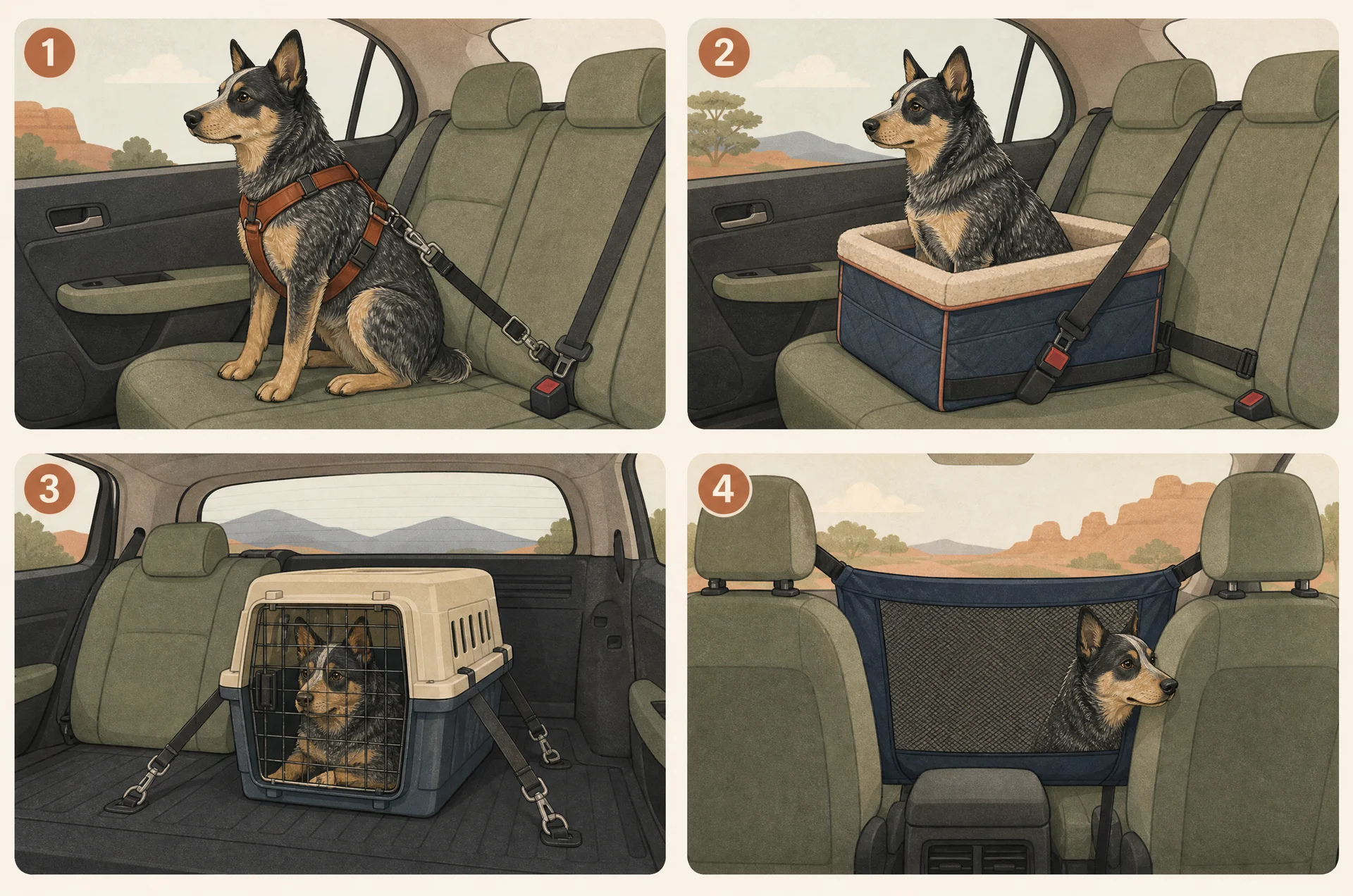 1

2

3

4