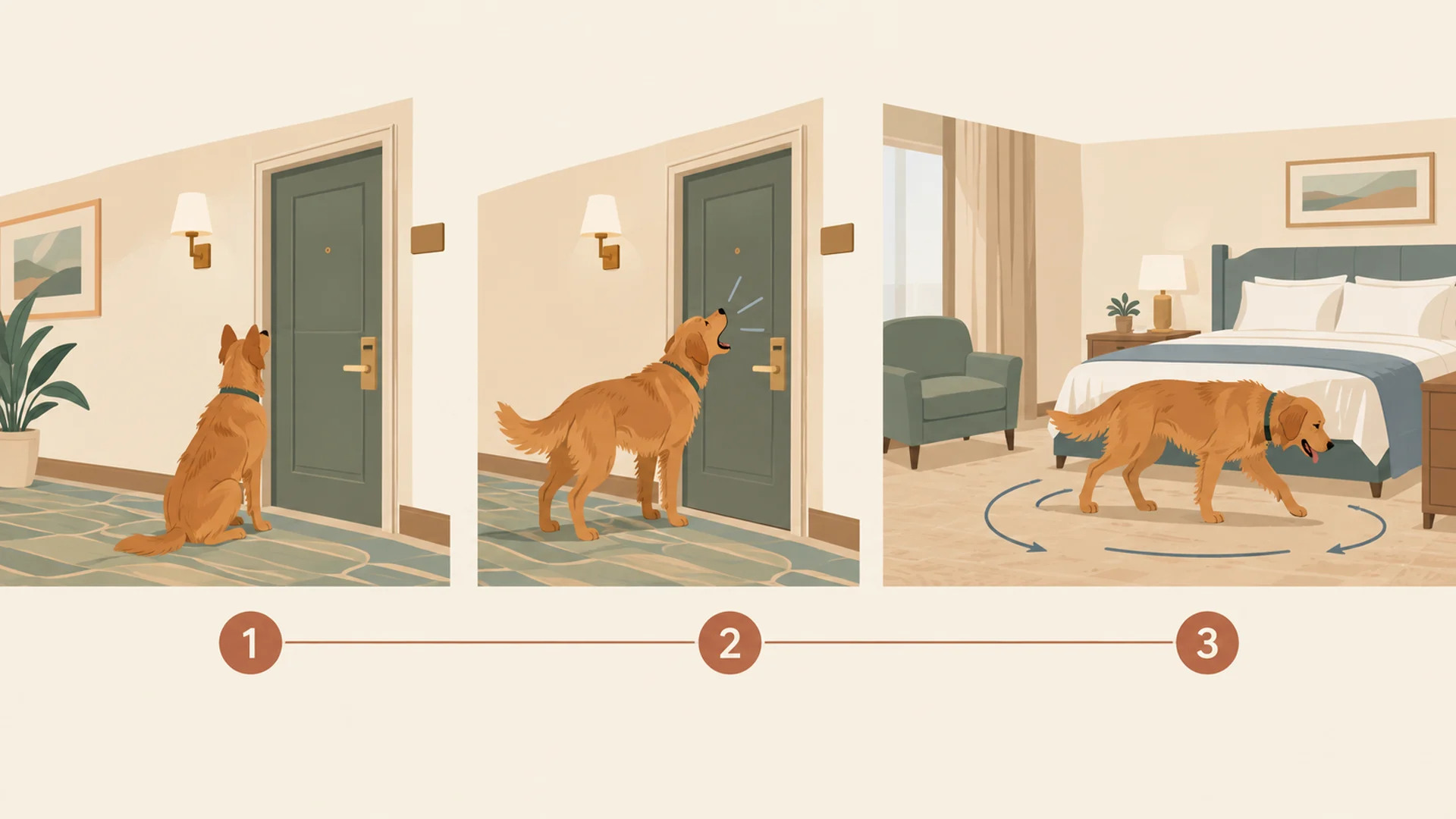 1
2
3