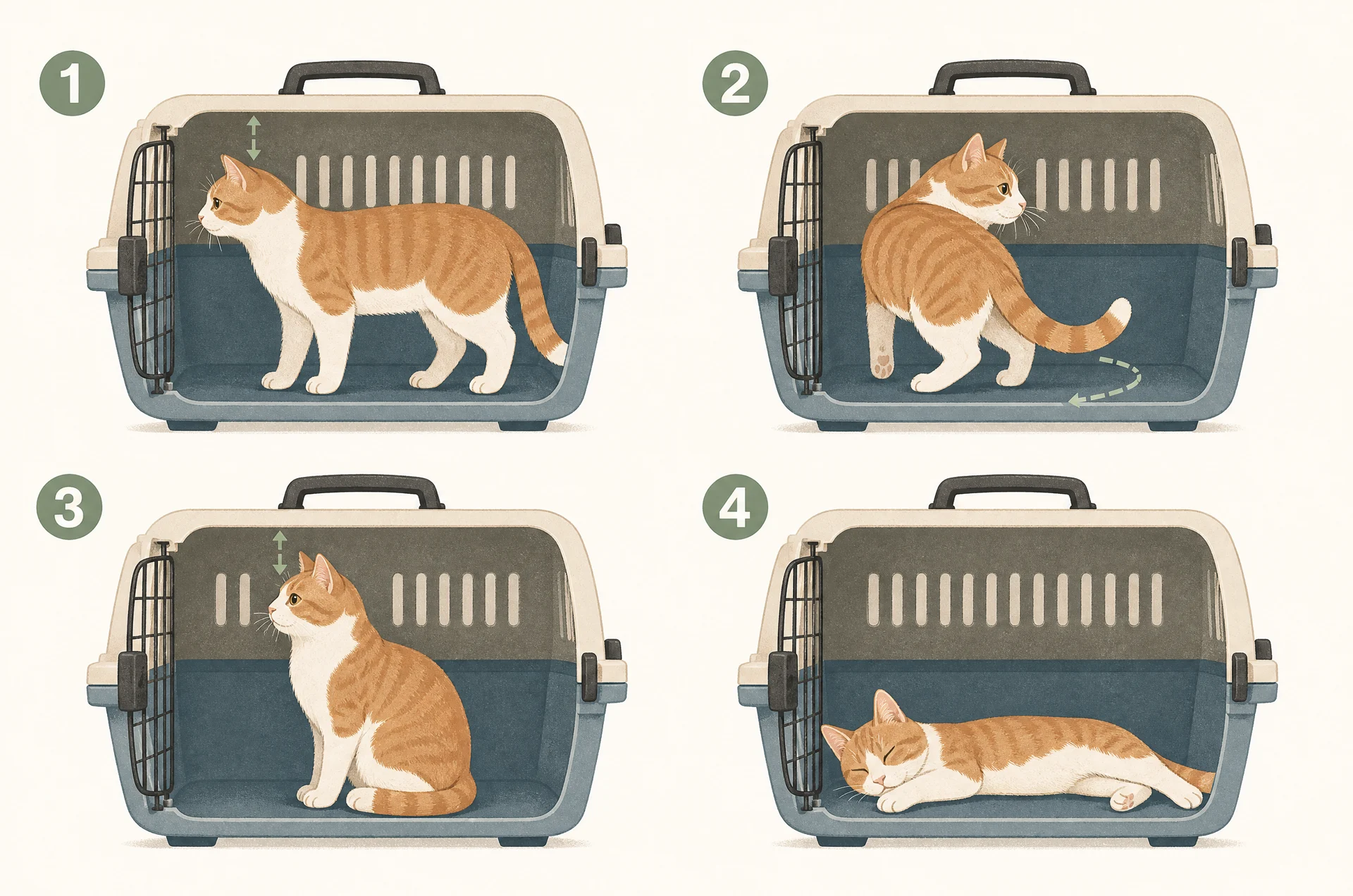 1

2

3

4