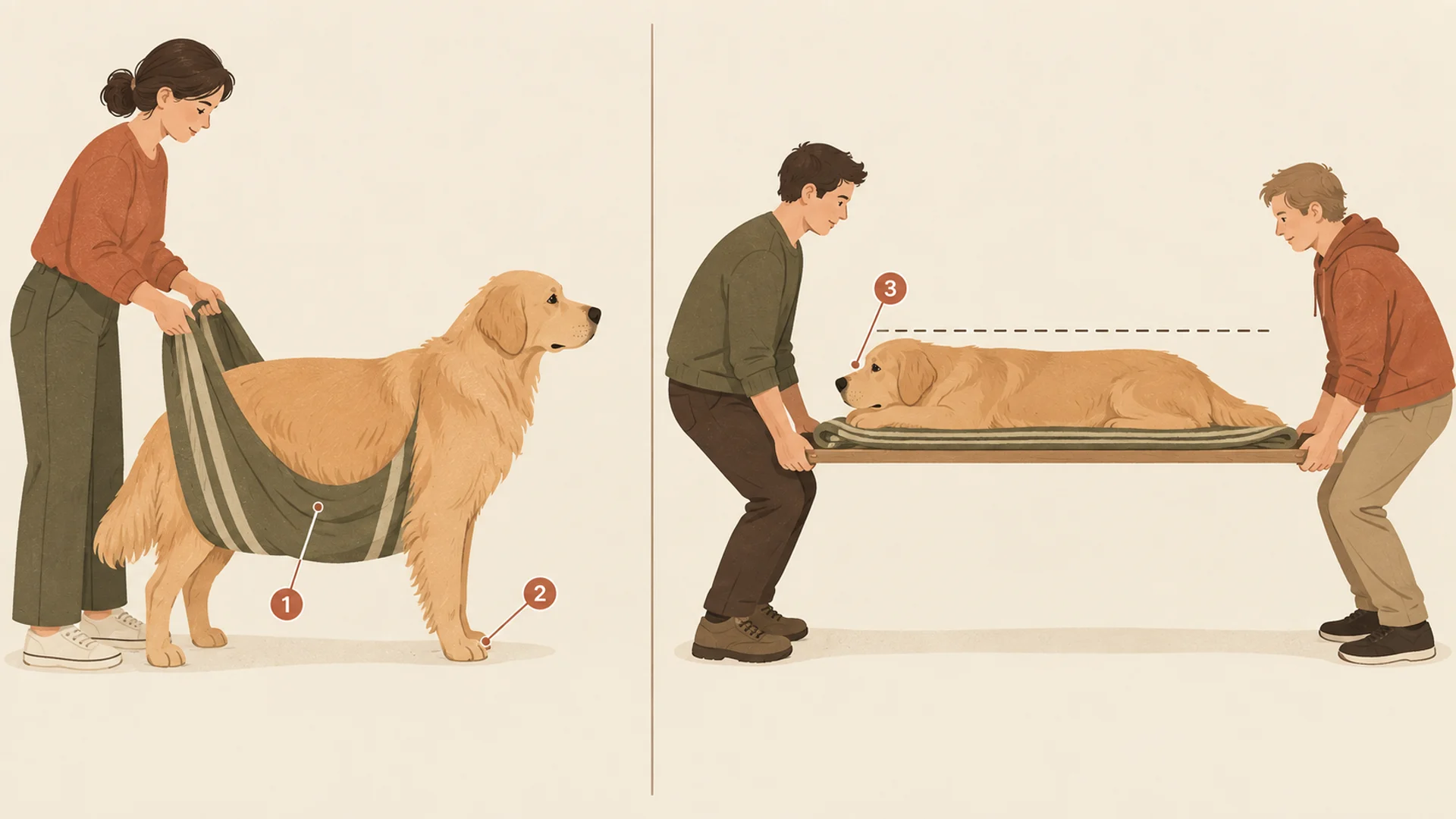 1
2
3