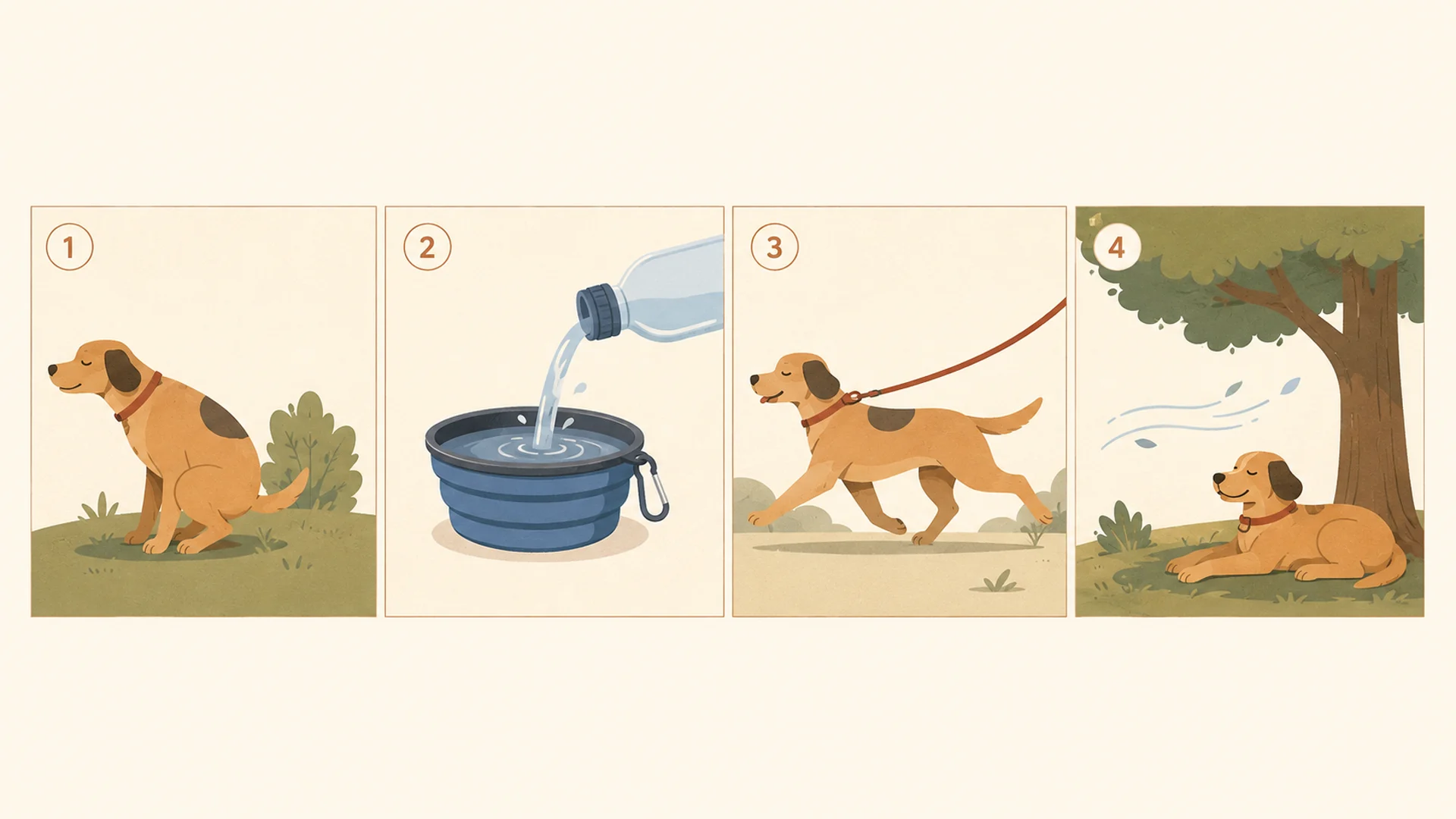 1

2

3

4