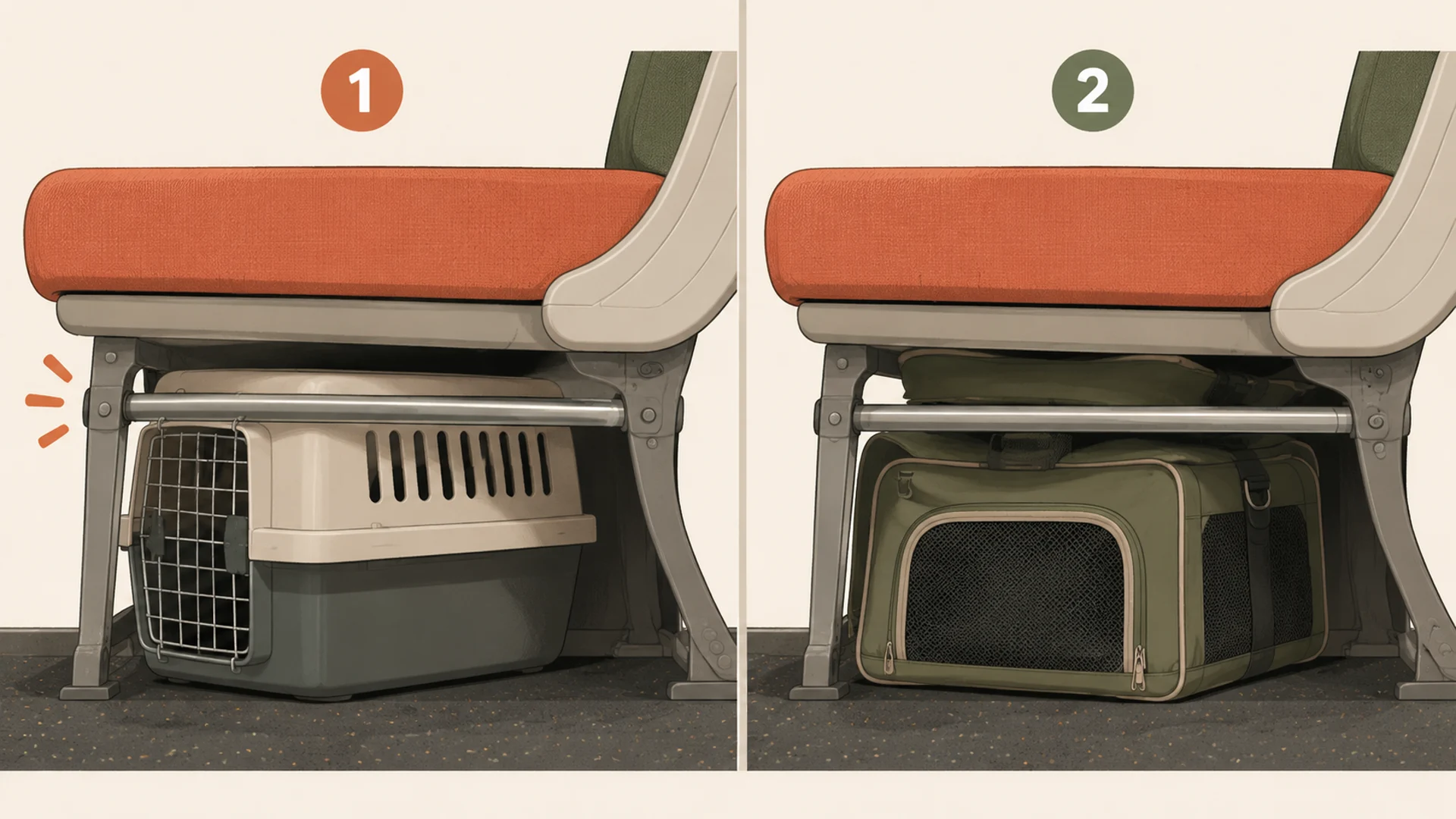 1

2