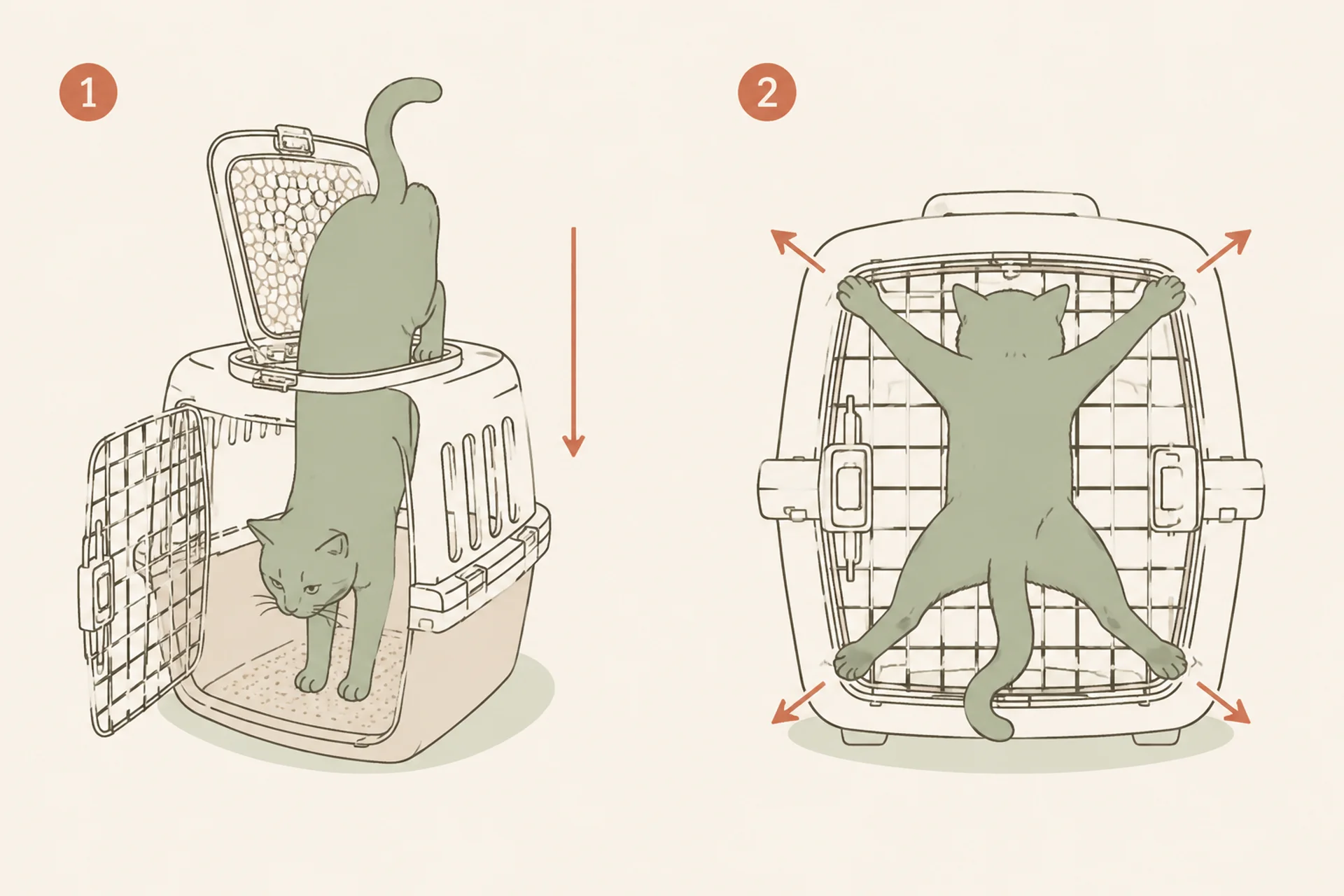 1

2