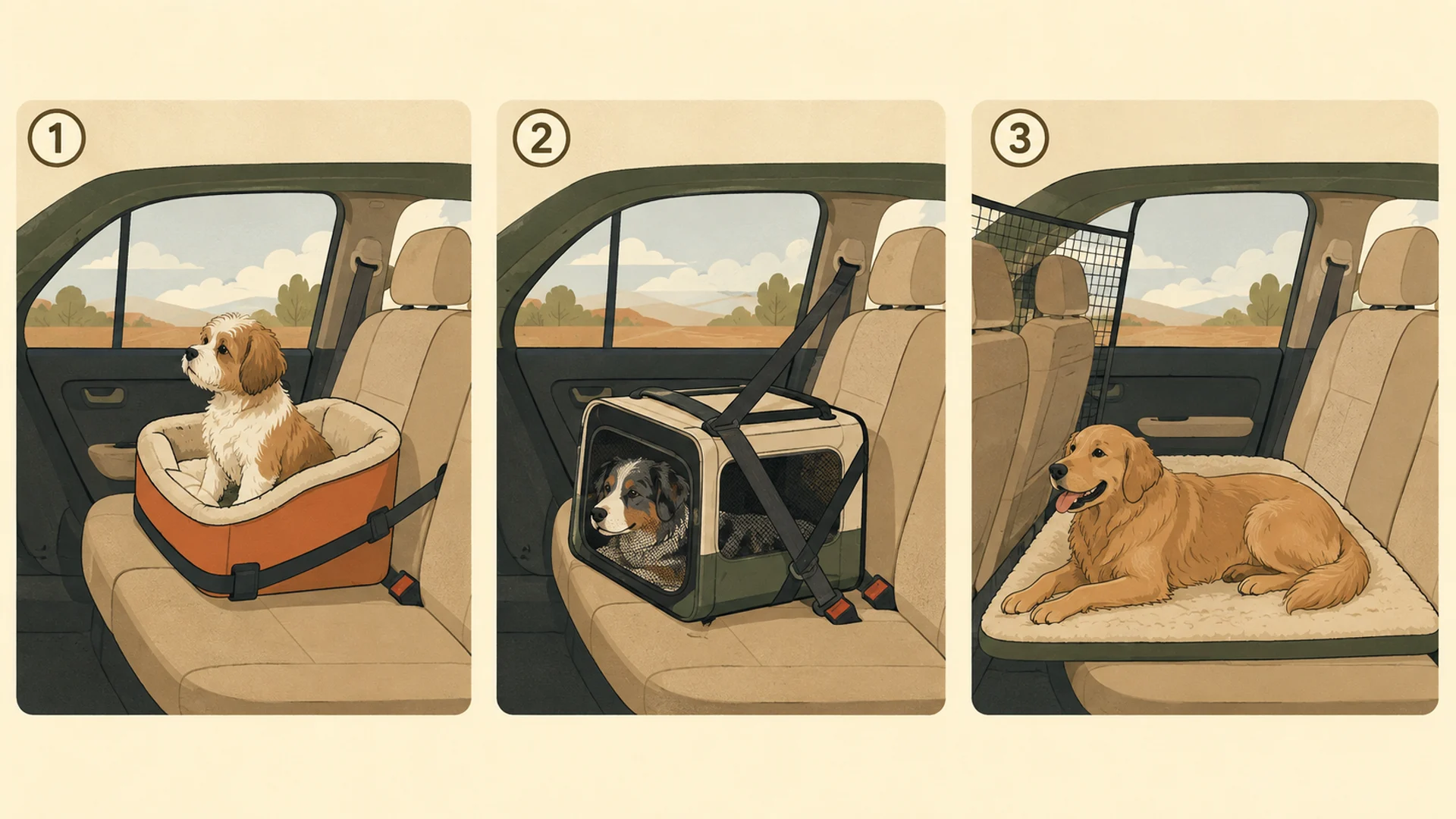 1

2

3