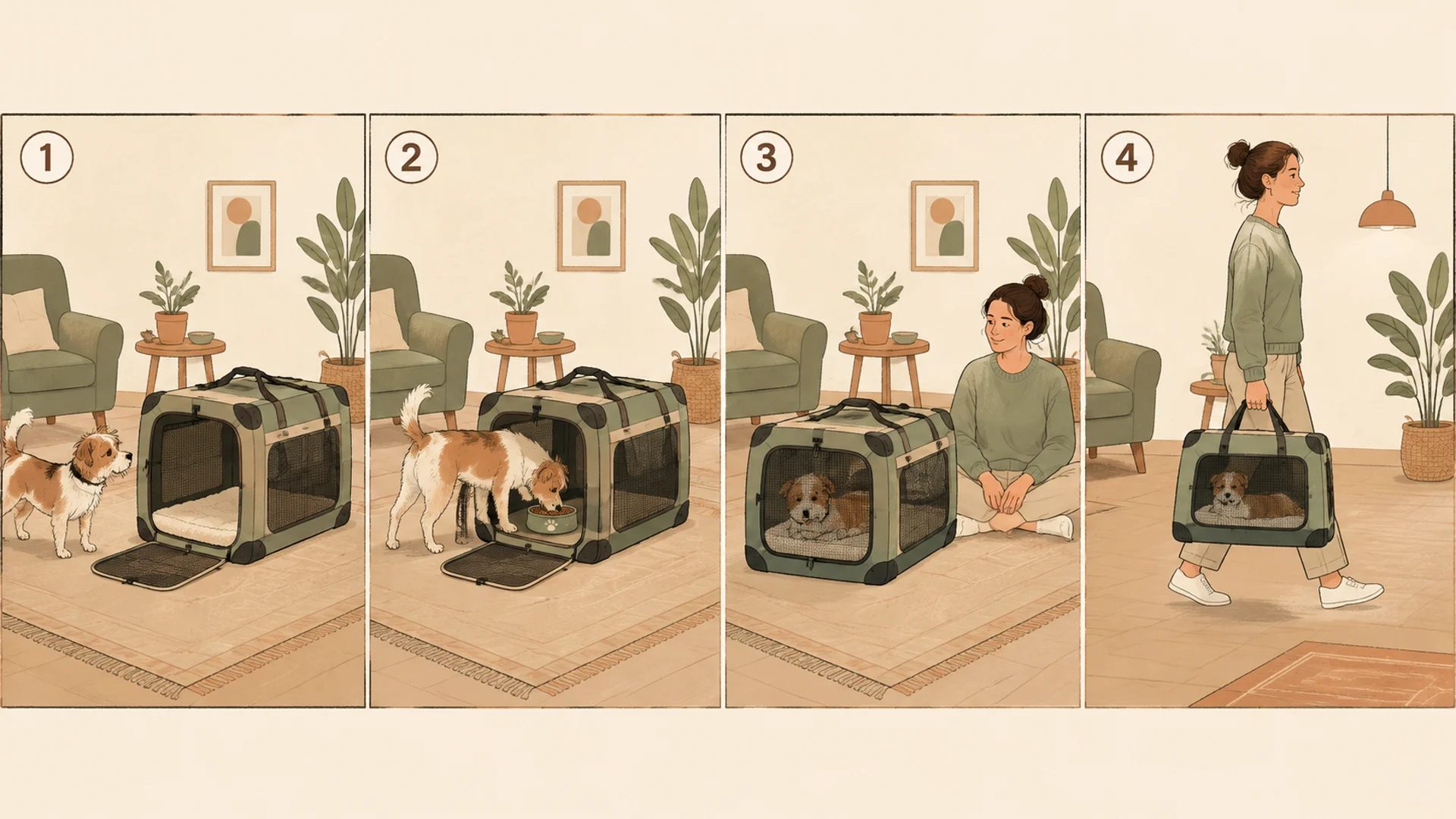 1

2

3

4