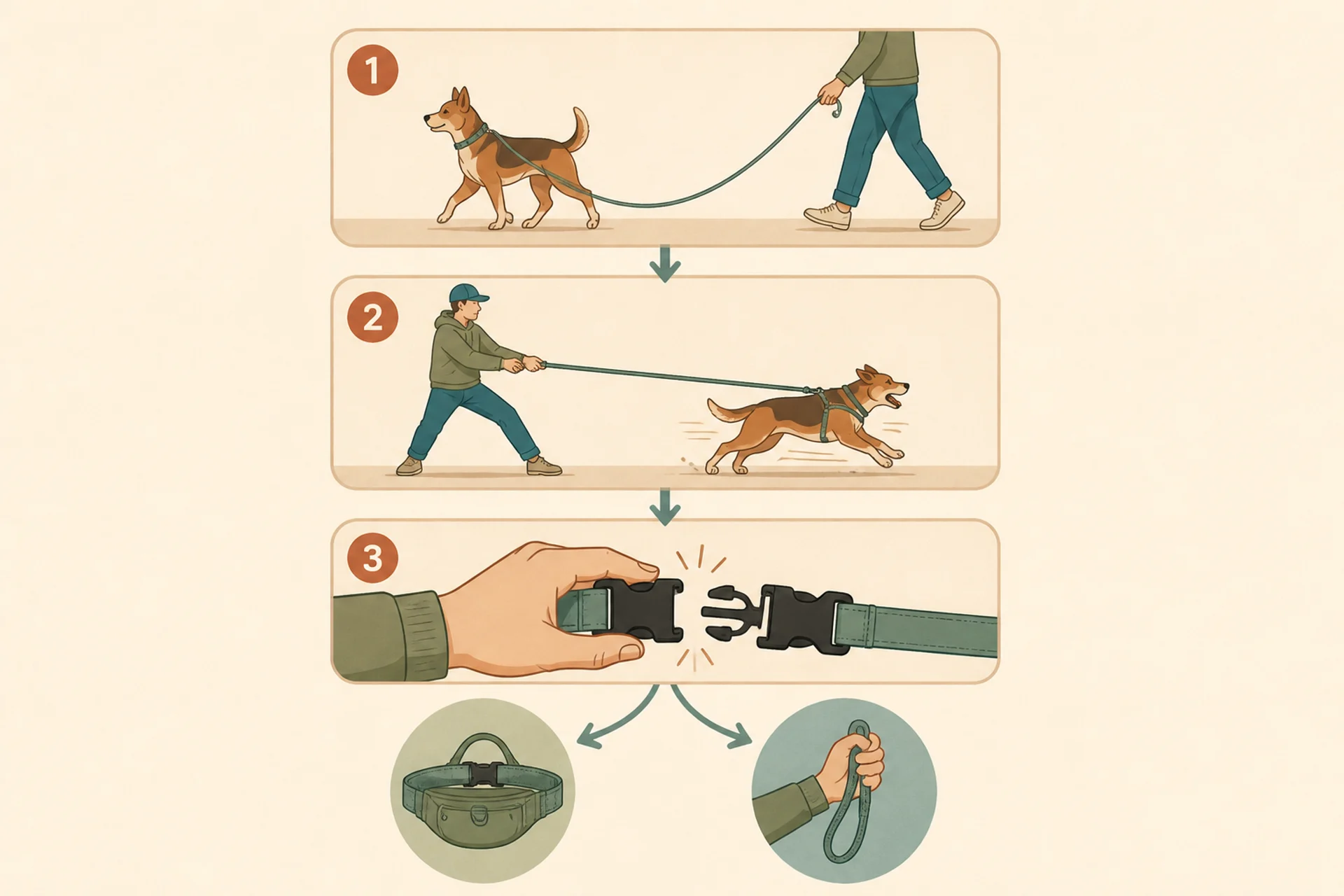 1

2

3