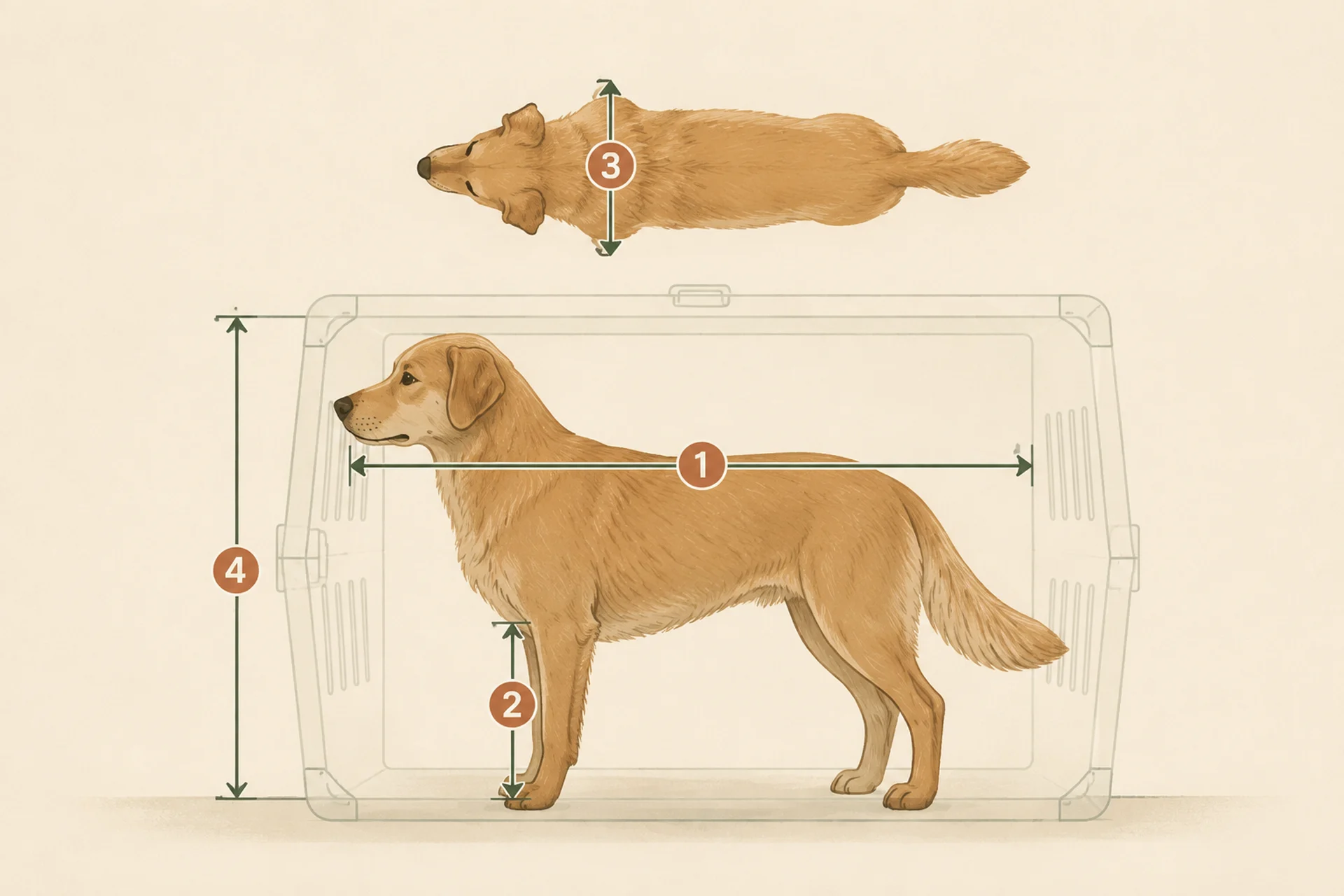 3

1

4

2