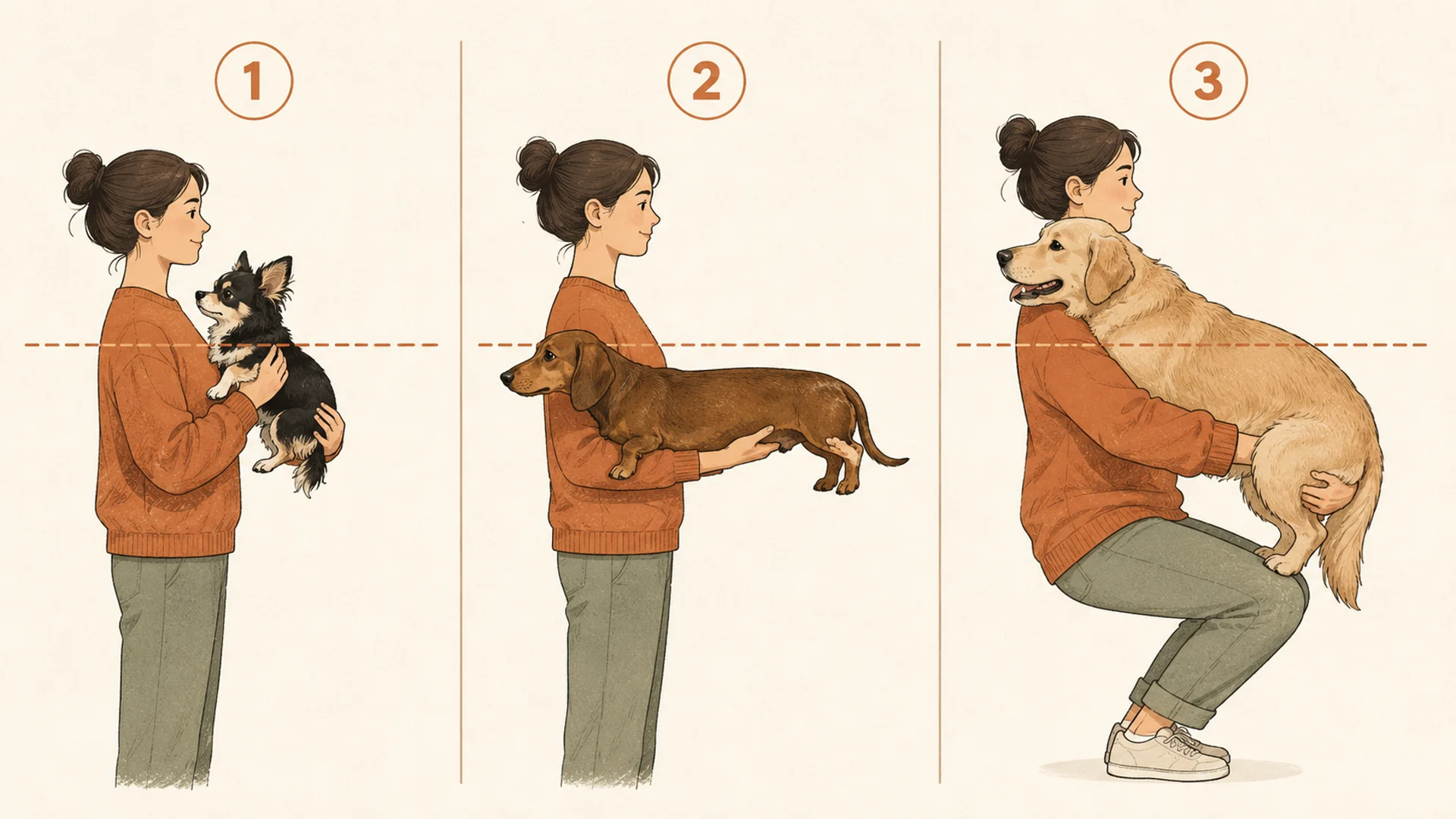 1

2

3