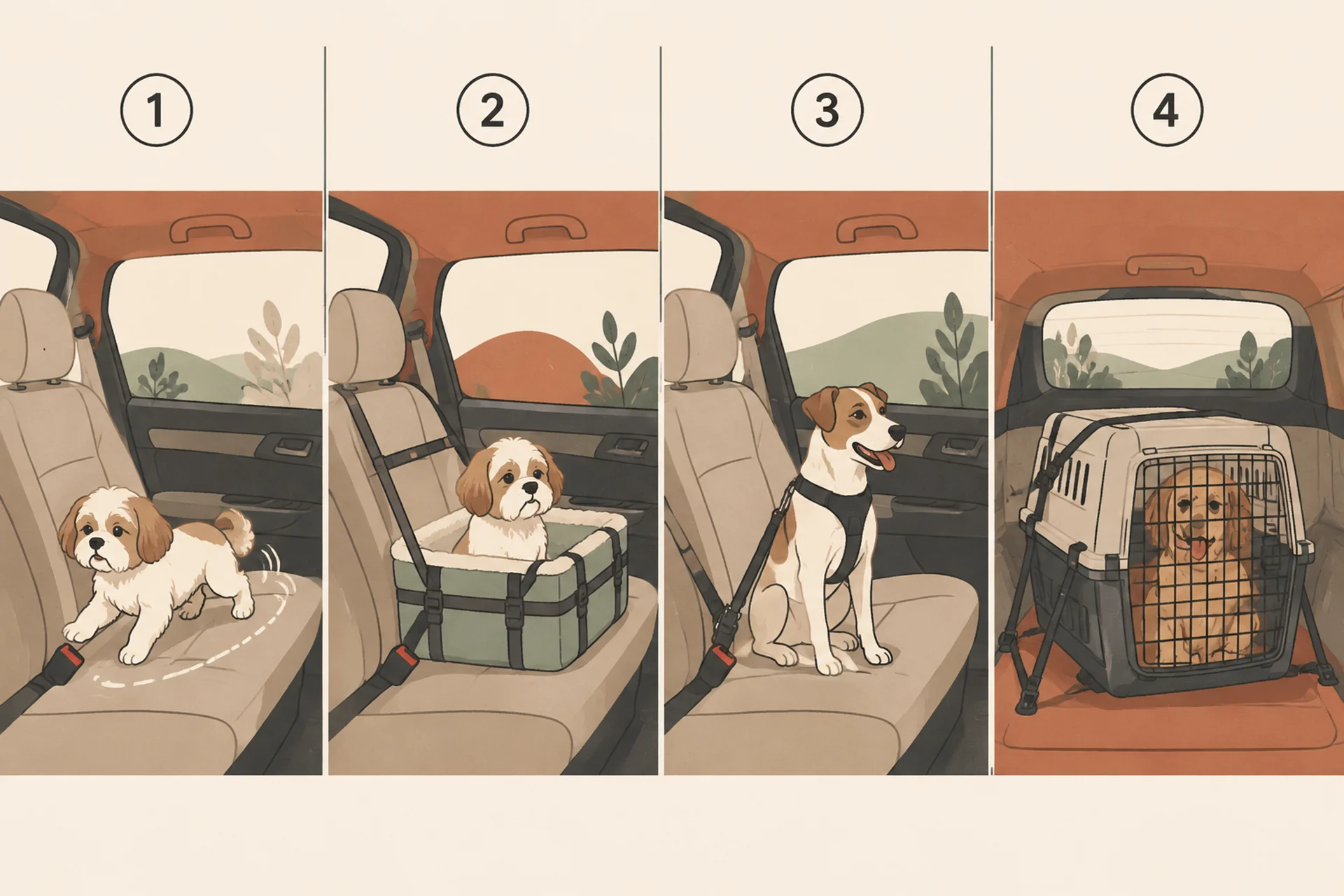 1

2

3

4